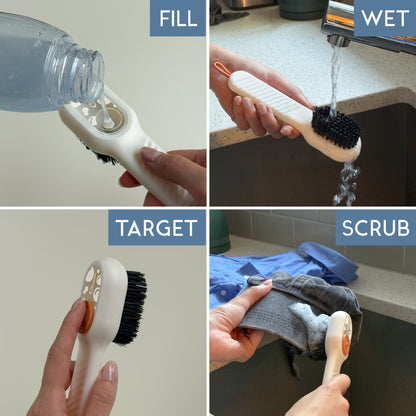 FILL

WET

TARGET

SCRUB